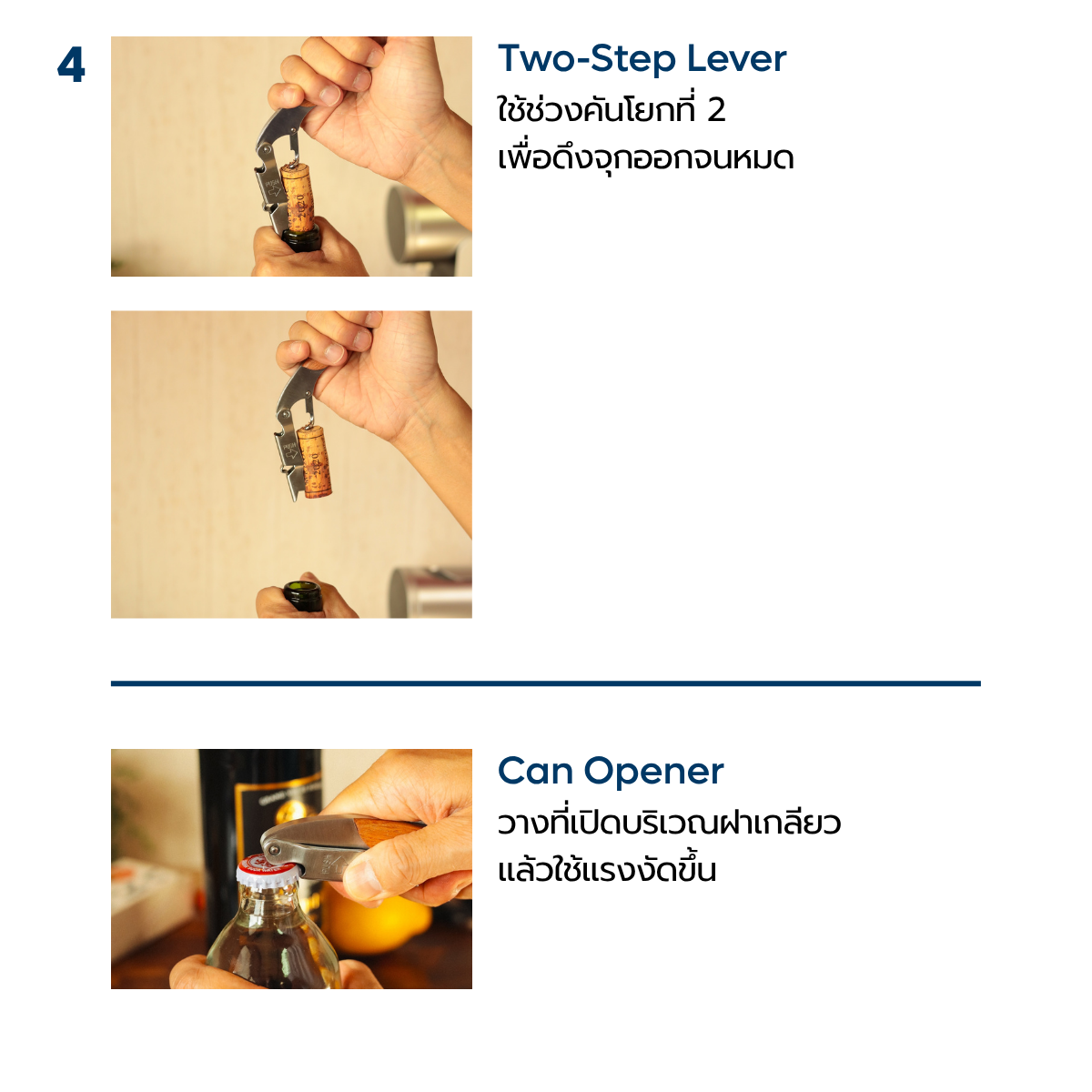 4

Two-Step Lever
ใช้ช่วงคันโยกที่ 2 เพื่อดึงจุกออกจนหมด

Can Opener
วางที่เปิดบริเวณฝาเกลียว แล้วใช้แรงงัดขึ้น